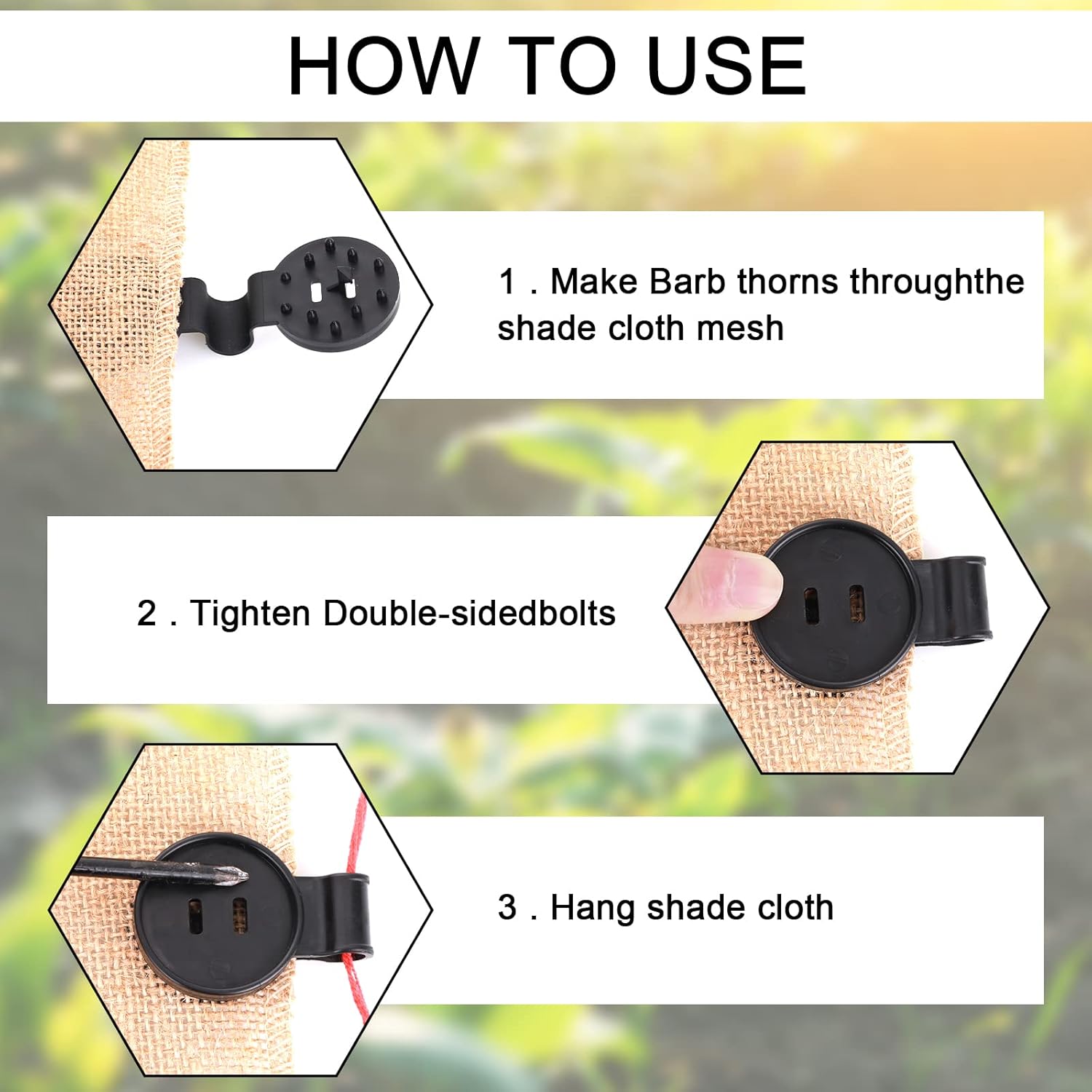 HOW TO USE

1 . Make Barb thorns throughthe shade cloth mesh

2 . Tighten Double-sidedbolts

3 . Hang shade cloth