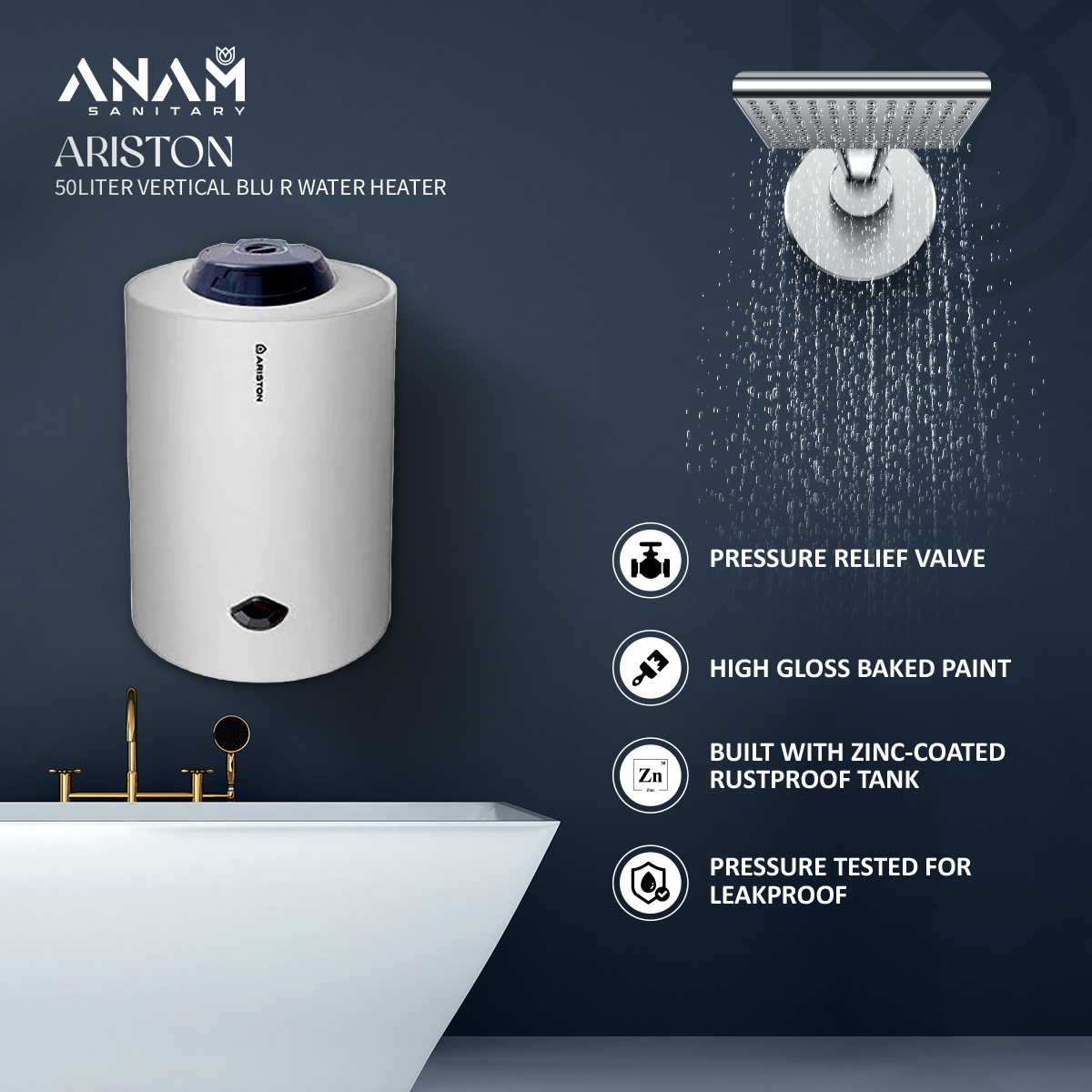 ANAM
SANITARY
ARISTON
50LITER VERTICAL BLU R WATER HEATER

ARISTON

PRESSURE RELIEF VALVE

HIGH GLOSS BAKED PAINT

Zn
Zinc

BUILT WITH ZINC-COATED RUSTPROOF TANK

PRESSURE TESTED FOR LEAKPROOF