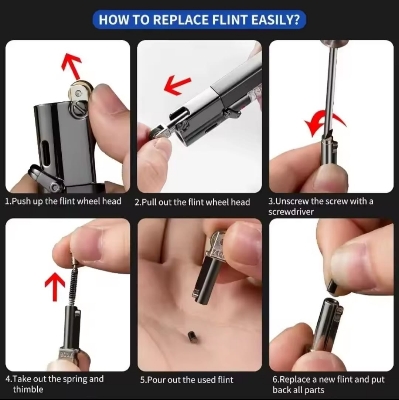 HOW TO REPLACE FLINT EASILY?

1.Push up the flint wheel head

2.Pull out the flint wheel head

3.Unscrew the screw with a screwdriver

4.Take out the spring and thimble

5.Pour out the used flint

6.Replace a new flint and put back all parts