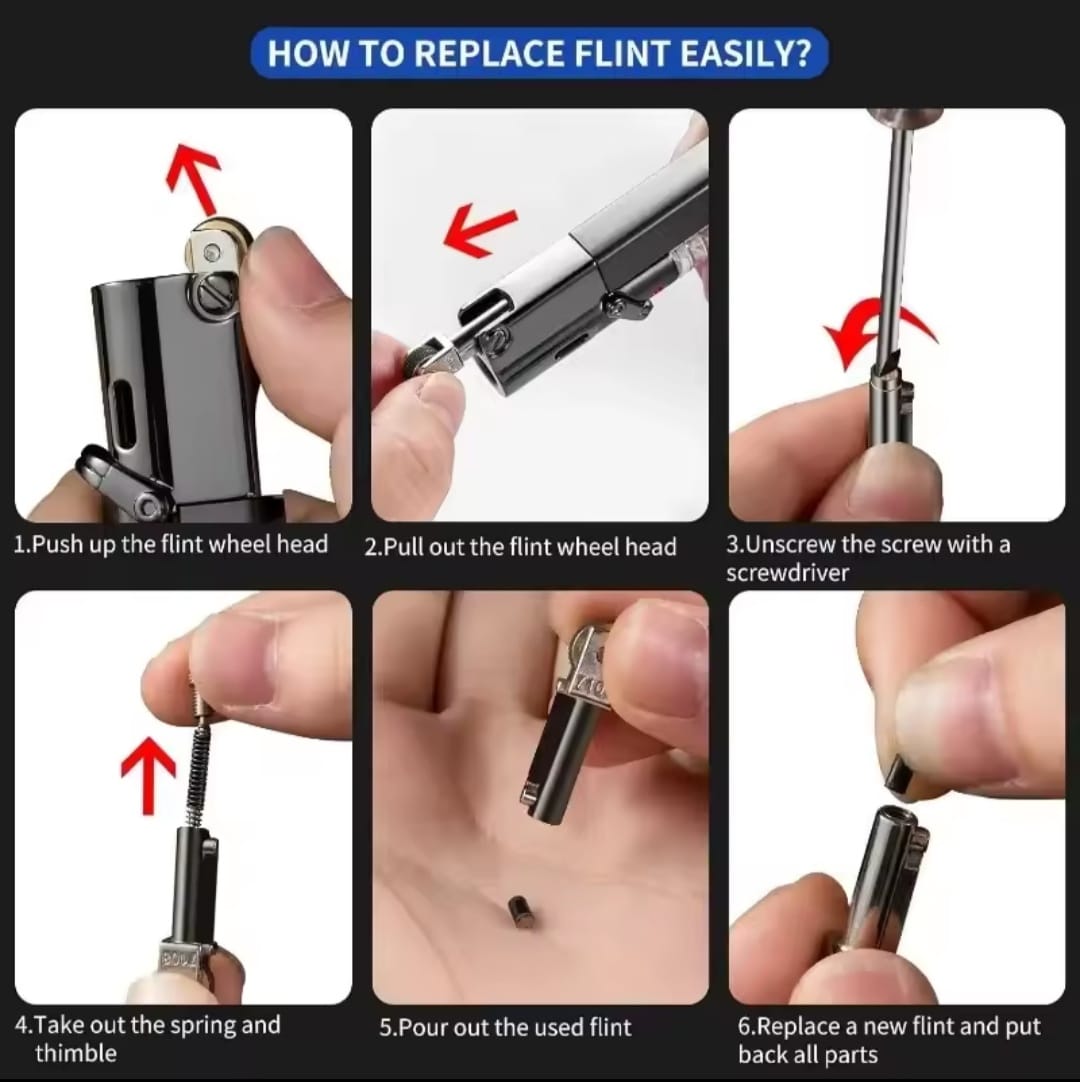 HOW TO REPLACE FLINT EASILY?

1.Push up the flint wheel head

2.Pull out the flint wheel head

3.Unscrew the screw with a screwdriver

4.Take out the spring and thimble

5.Pour out the used flint

6.Replace a new flint and put back all parts