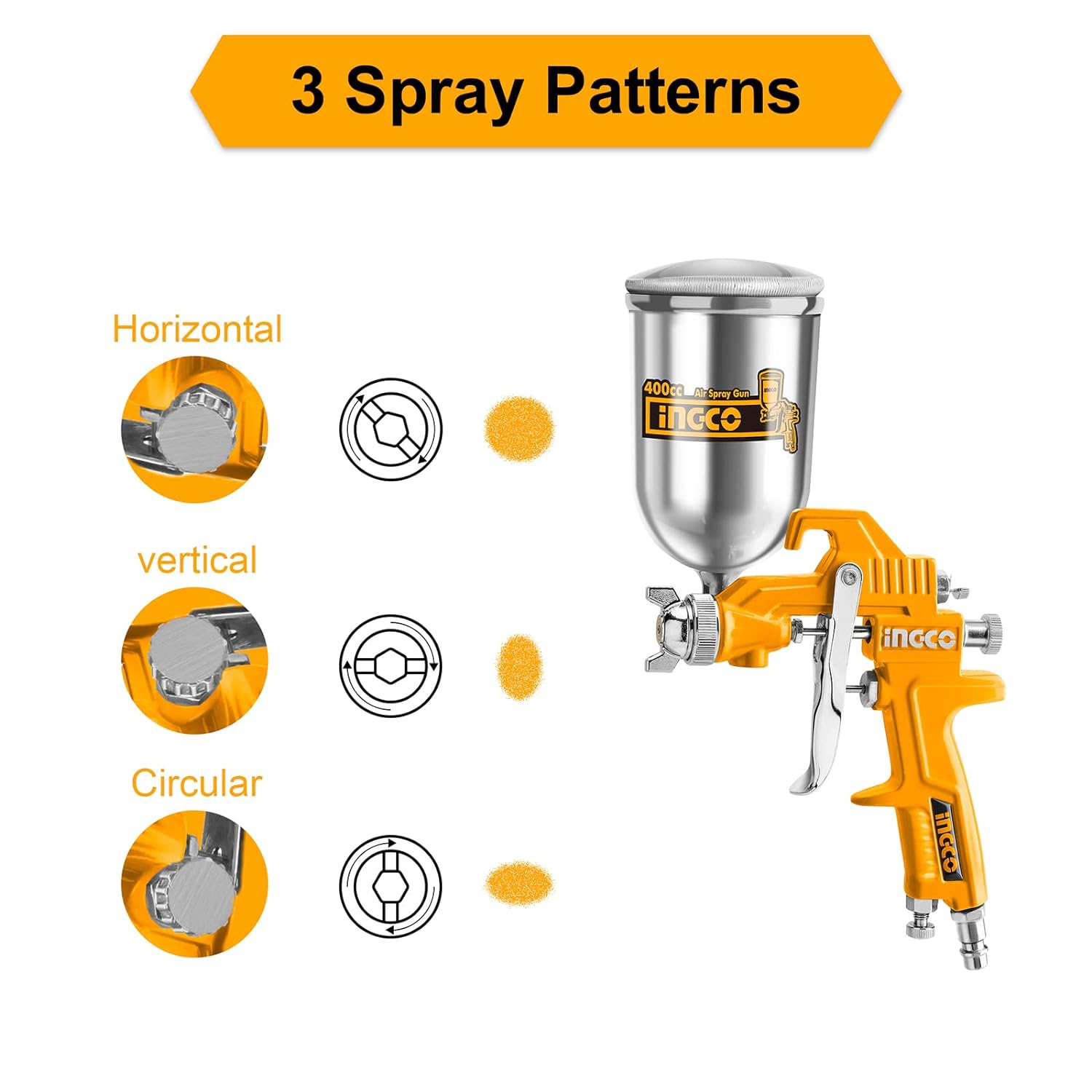 3 Spray Patterns

Horizontal

vertical

Circular

400cc Air Spray Gun
INGCO

INGCO

INGCO