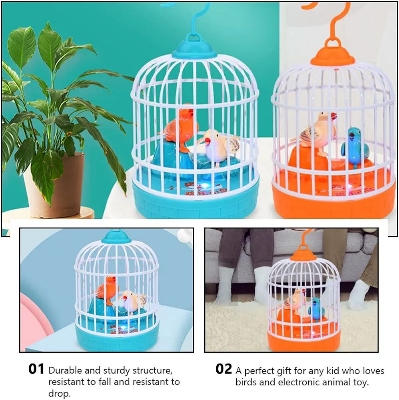 01 Durable and sturdy structure, resistant to fall and resistant to drop.

02 A perfect gift for any kid who loves birds and electronic animal toy.