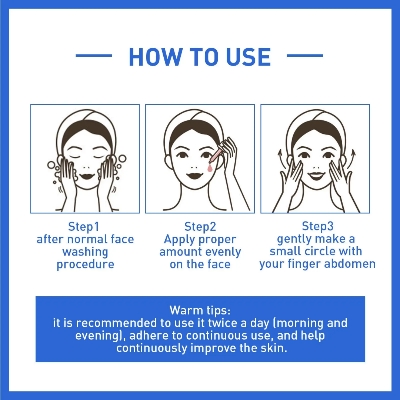 HOW TO USE

Step1
after normal face washing procedure

Step2
Apply proper amount evenly on the face

Step3
gently make a small circle with your finger abdomen

Warm tips:
it is recommended to use it twice a day (morning and evening), adhere to continuous use, and help continuously improve the skin.