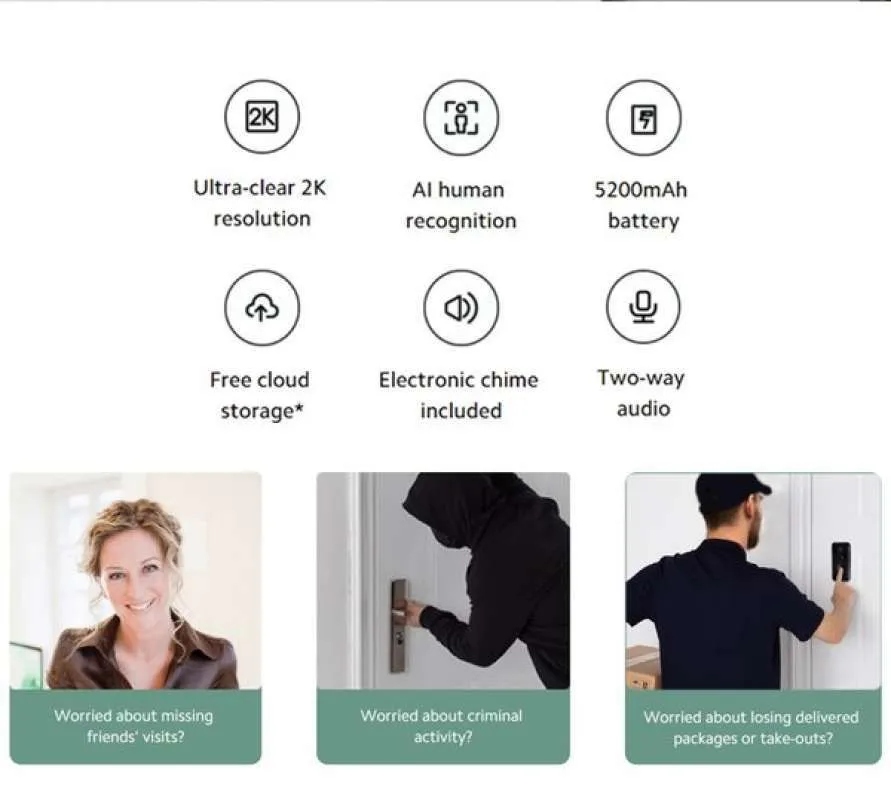 2K

Ultra-clear 2K resolution

AI human recognition

5200mAh battery

Free cloud storage*

Electronic chime included

Two-way audio

Worried about missing friends' visits?

Worried about criminal activity?

Worried about losing delivered packages or take-outs?