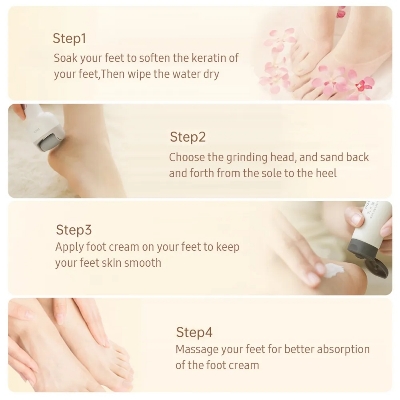 Step1
Soak your feet to soften the keratin of your feet,Then wipe the water dry

Step2
Choose the grinding head, and sand back and forth from the sole to the heel

Step3
Apply foot cream on your feet to keep your feet skin smooth

Step4
Massage your feet for better absorption of the foot cream