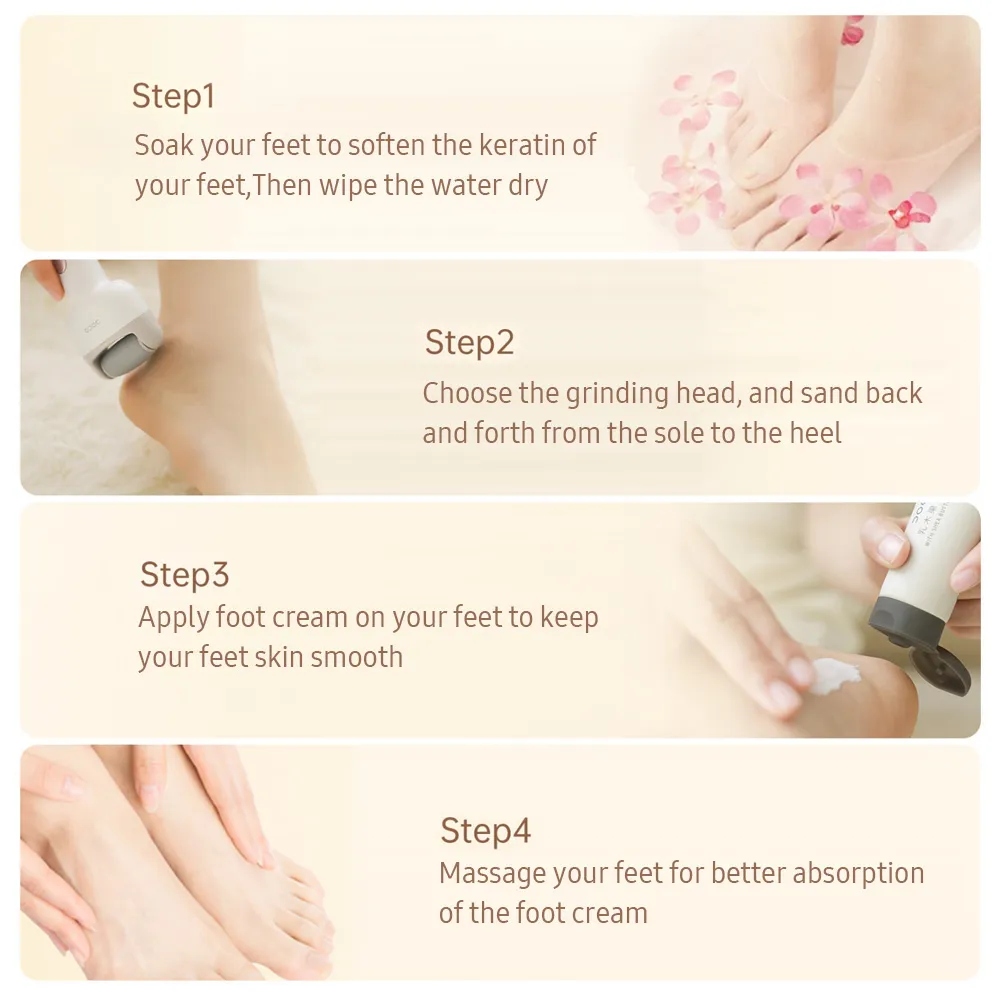 Step1
Soak your feet to soften the keratin of your feet,Then wipe the water dry

Step2
Choose the grinding head, and sand back and forth from the sole to the heel

Step3
Apply foot cream on your feet to keep your feet skin smooth

Step4
Massage your feet for better absorption of the foot cream