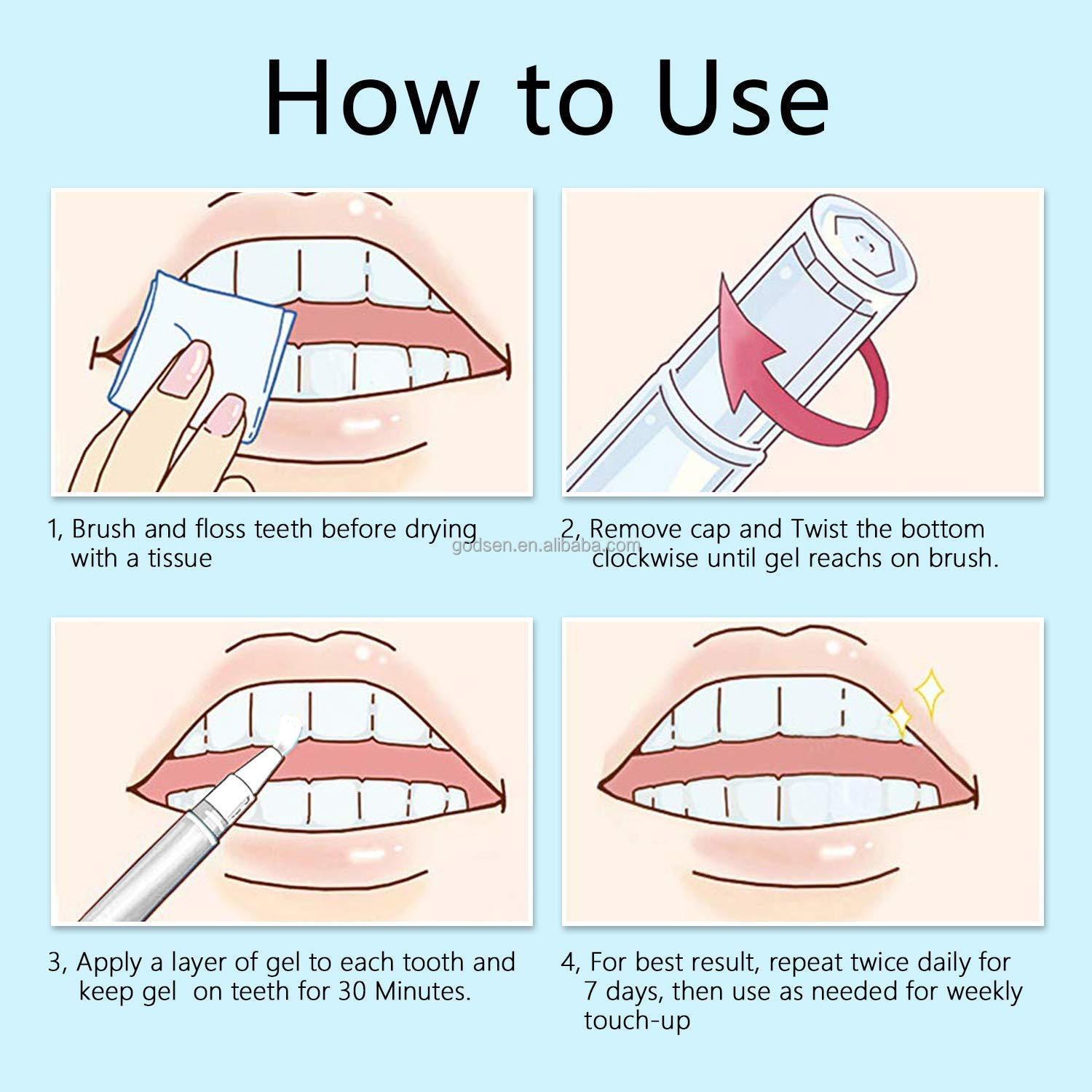 How to Use

1, Brush and floss teeth before drying with a tissue

godsen.en.alibaba.com

2, Remove cap and Twist the bottom clockwise until gel reachs on brush.

3, Apply a layer of gel to each tooth and keep gel on teeth for 30 Minutes.

4, For best result, repeat twice daily for 7 days, then use as needed for weekly touch-up