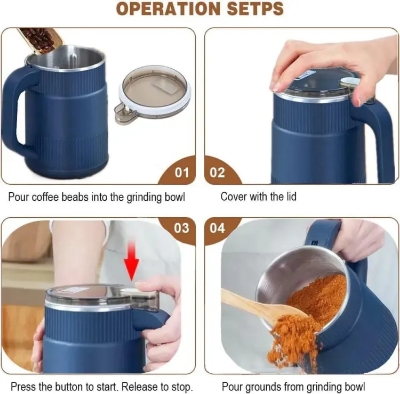 OPERATION SETPS

01

Pour coffee beabs into the grinding bowl

02

Cover with the lid

03

Press the button to start. Release to stop.

04

Pour grounds from grinding bowl