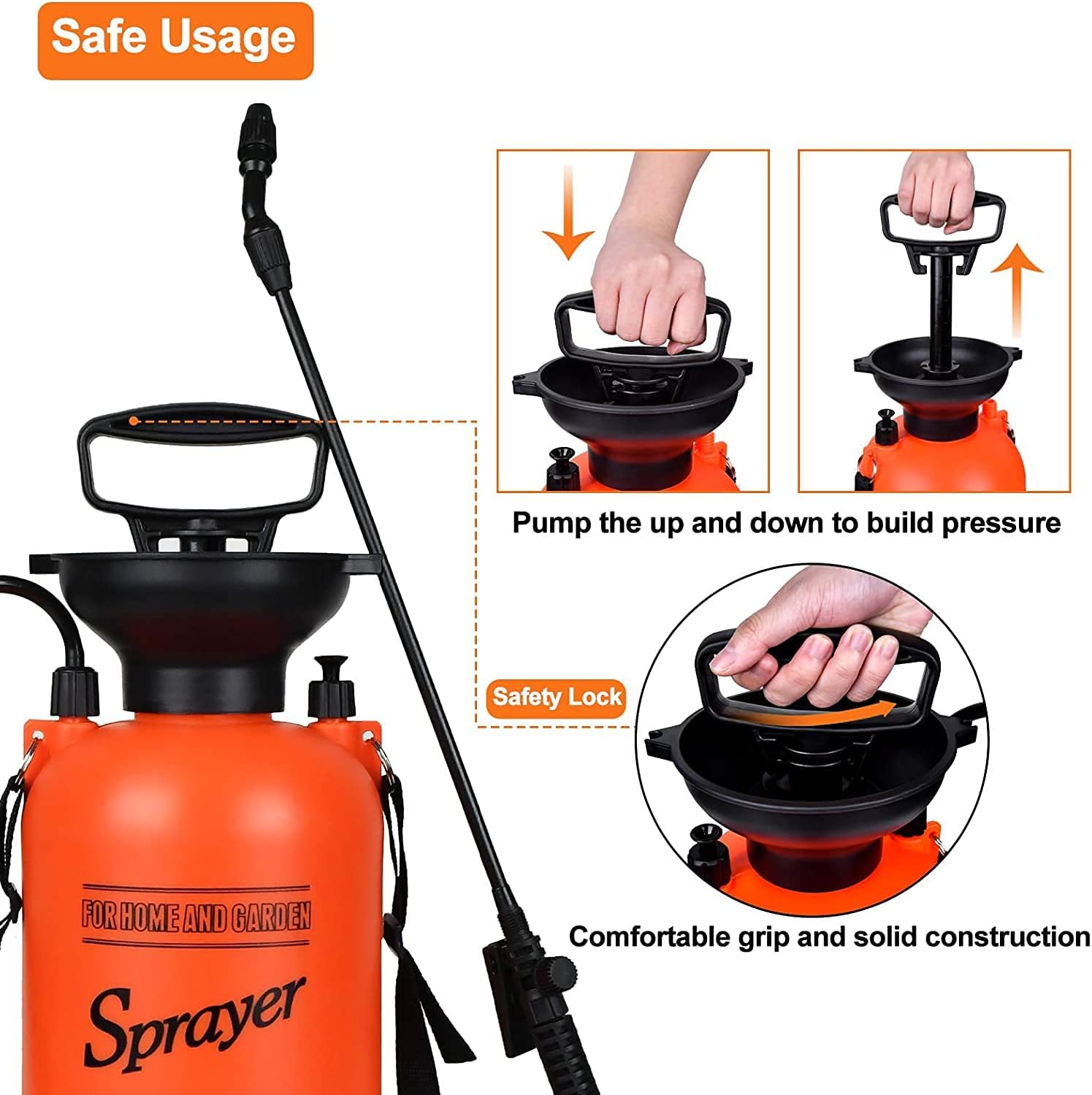 Safe Usage

Pump the up and down to build pressure

Safety Lock

Comfortable grip and solid construction

FOR HOME AND GARDEN

Sprayer