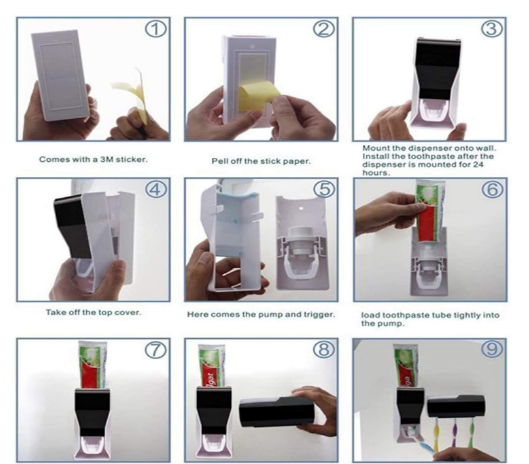 ①

Comes with a 3M sticker.

②

Pell off the stick paper.

③

Mount the dispenser onto wall. Install the toothpaste after the dispenser is mounted for 24 hours.

④

Take off the top cover.

⑤

Here comes the pump and trigger.

⑥

load toothpaste tube tightly into the pump.

⑦

⑧

⑨