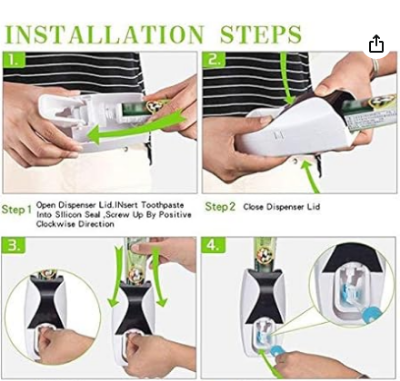 INSTALLATION STEPS

1.

2.

Step 1 Open Dispenser Lid.INsert Toothpaste Into Silicon Seal ,Screw Up By Positive Clockwise Direction

Step 2 Close Dispenser Lid

3.

4.