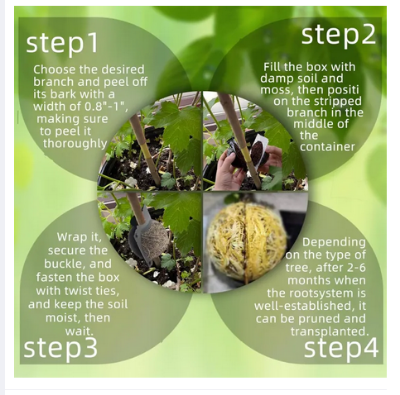 step1

Choose the desired branch and peel off its bark with a width of 0.8"-1", making sure to peel it thoroughly

step2

Fill the box with damp soil and moss, then positi on the stripped branch in the middle of the container

Wrap it, secure the buckle, and fasten the box with twist ties, and keep the soil moist, then wait.

step3

Depending on the type of tree, after 2-6 months when the rootsystem is well-established, it can be pruned and transplanted.

step4