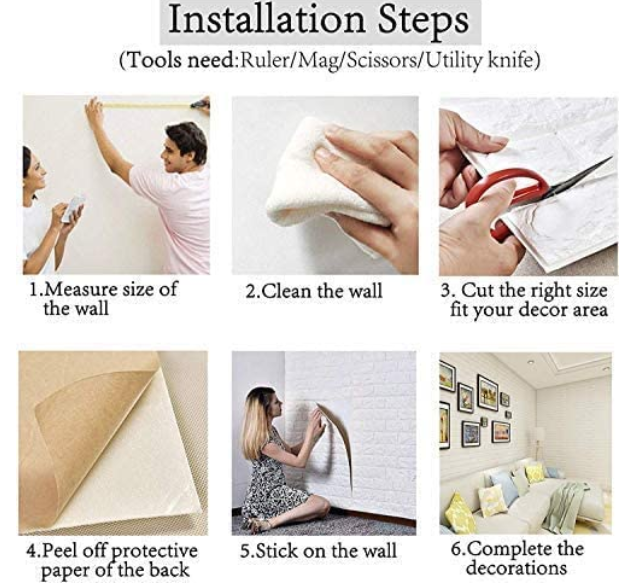 Installation Steps

(Tools need:Ruler/Mag/Scissors/Utility knife)

1.Measure size of the wall

2.Clean the wall

3. Cut the right size fit your decor area

4.Peel off protective paper of the back

5.Stick on the wall

6.Complete the decorations