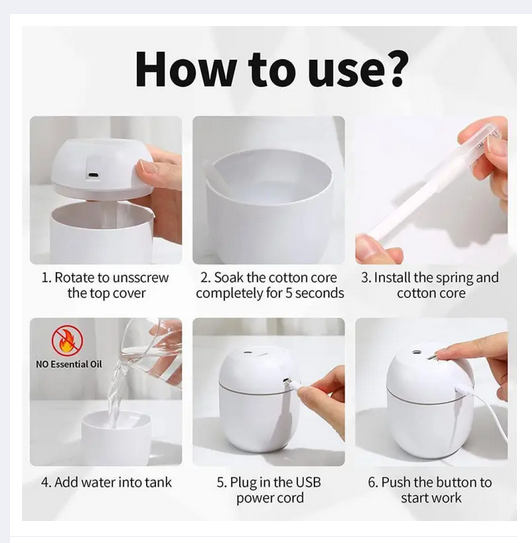 How to use?

1. Rotate to unsscrew the top cover

2. Soak the cotton core completely for 5 seconds

3. Install the spring and cotton core

NO Essential Oil

4. Add water into tank

5. Plug in the USB power cord

6. Push the button to start work