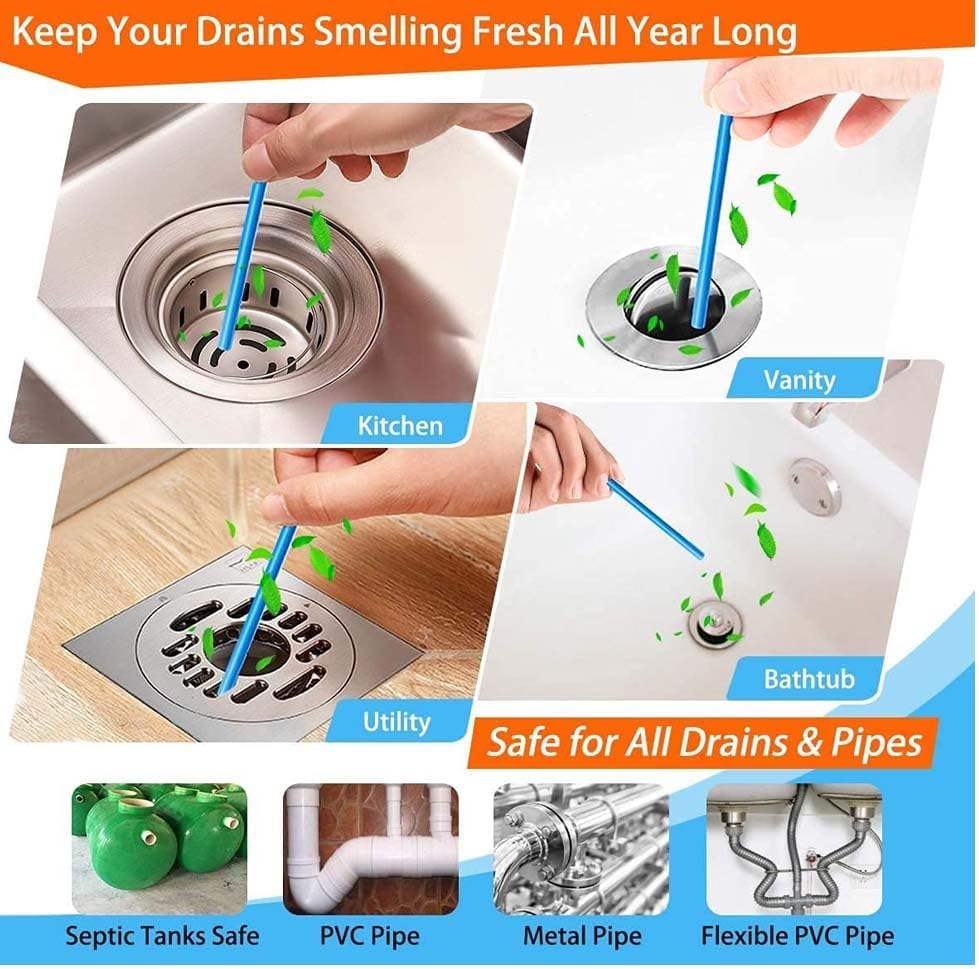 Keep Your Drains Smelling Fresh All Year Long

Kitchen

Vanity

Utility

Bathtub

Safe for All Drains & Pipes

Septic Tanks Safe

PVC Pipe

Metal Pipe

Flexible PVC Pipe