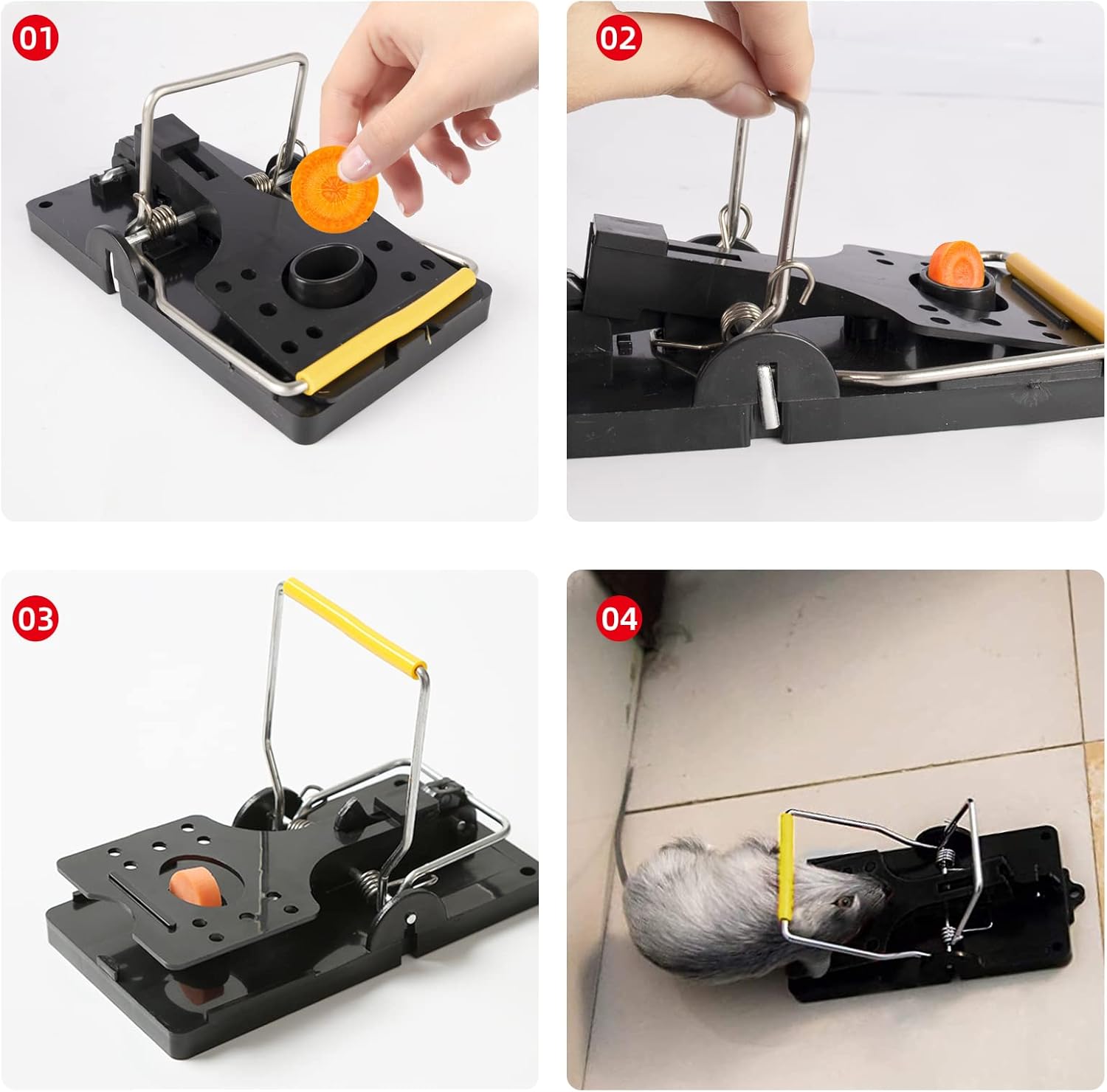 01

02

03

04