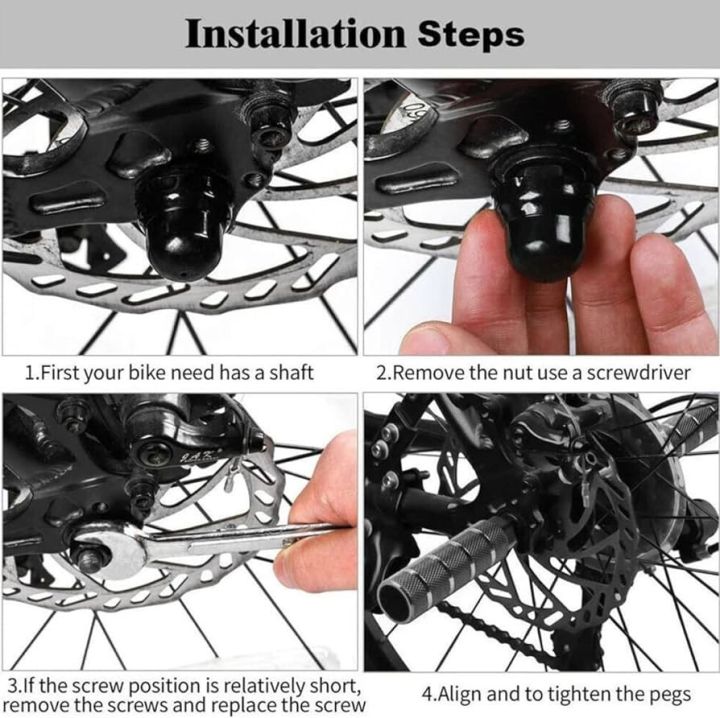 Installation Steps

1.First your bike need has a shaft

2.Remove the nut use a screwdriver

3.If the screw position is relatively short, remove the screws and replace the screw

4.Align and to tighten the pegs