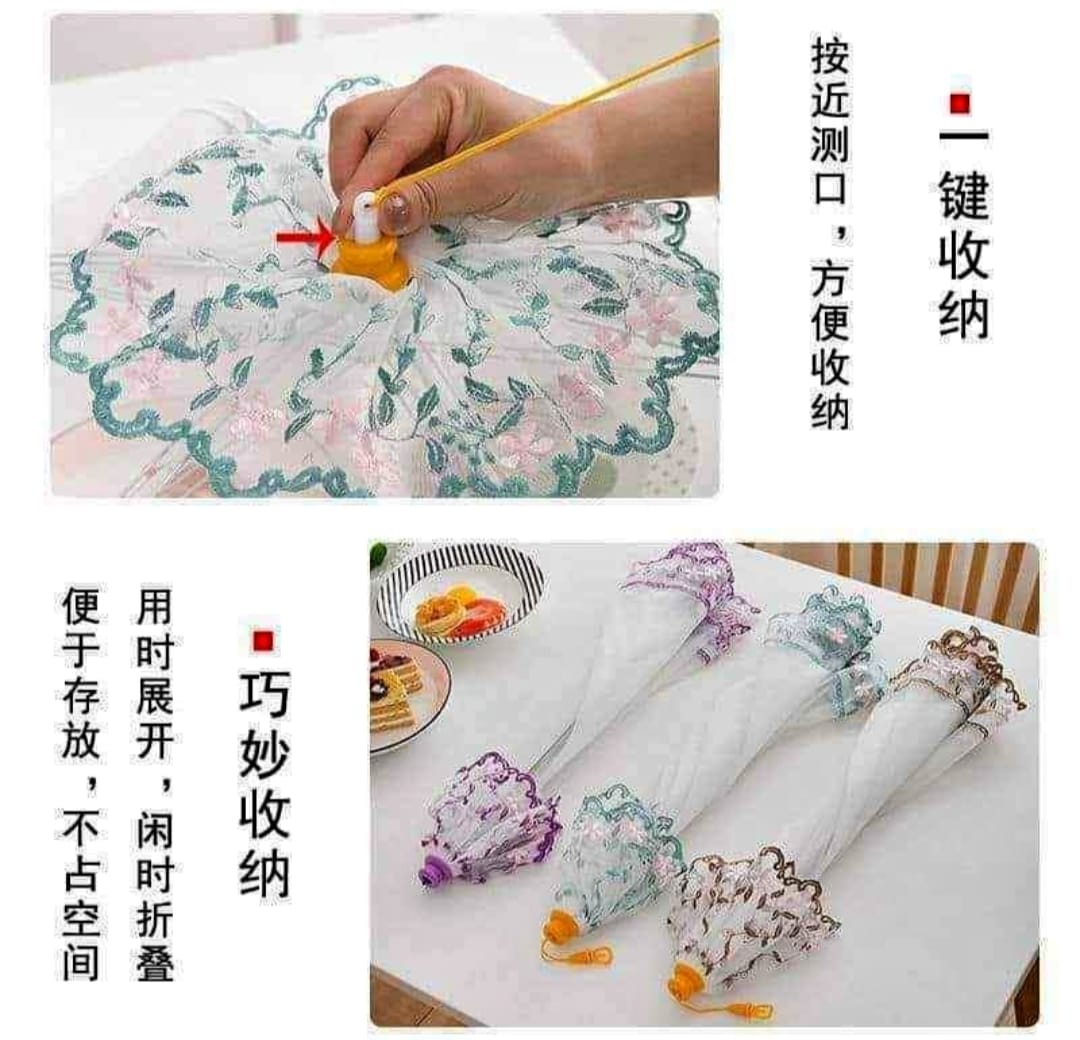 一键收纳

按近测口，方便收纳

巧妙收纳

用时展开，闲时折叠

便于存放，不占空间