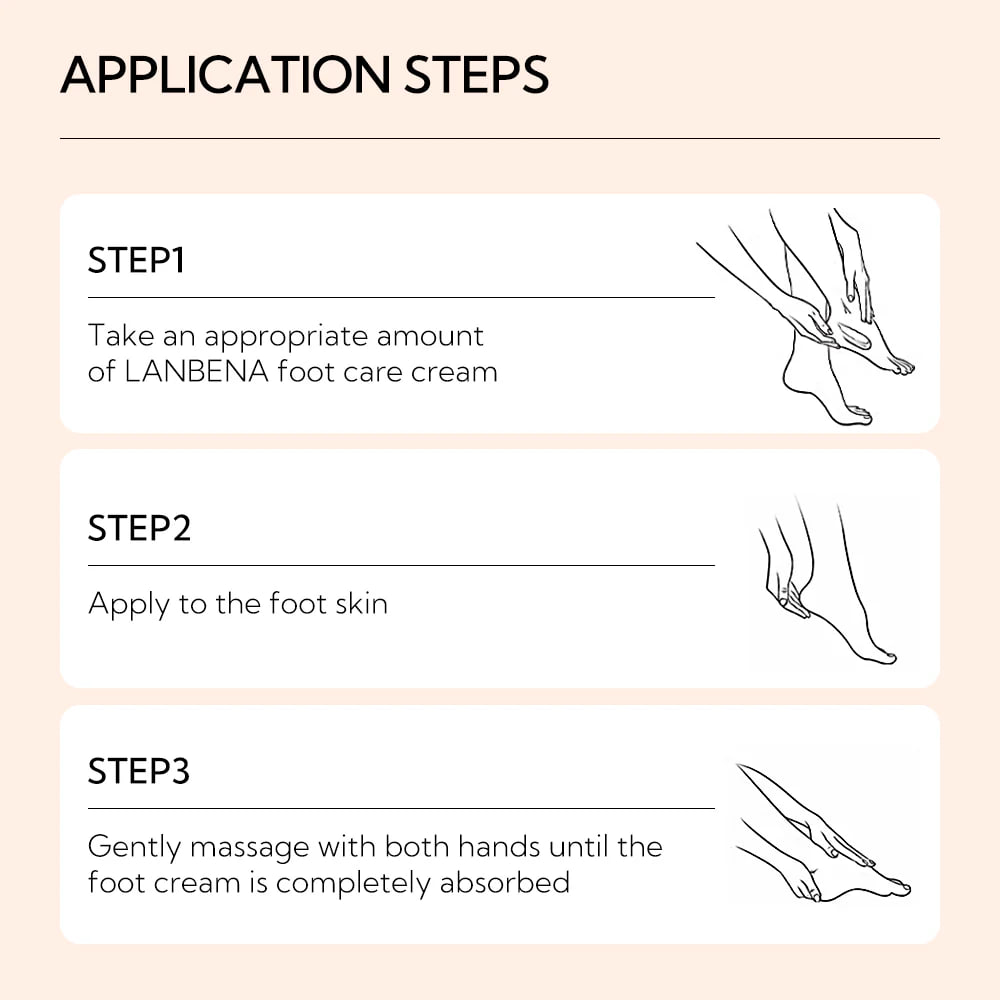 APPLICATION STEPS

STEP1

Take an appropriate amount of LANBENA foot care cream

STEP2

Apply to the foot skin

STEP3

Gently massage with both hands until the foot cream is completely absorbed