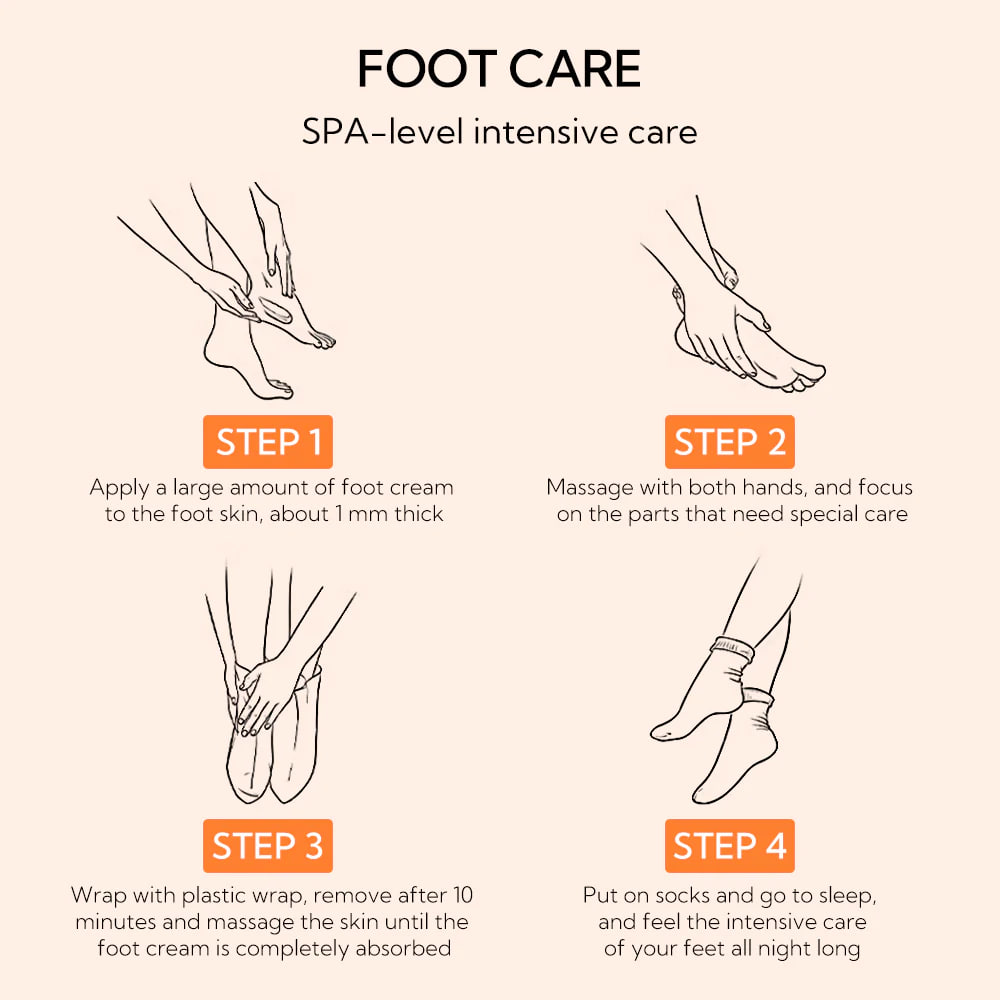 FOOT CARE

SPA-level intensive care

STEP 1

Apply a large amount of foot cream to the foot skin, about 1 mm thick

STEP 2

Massage with both hands, and focus on the parts that need special care

STEP 3

Wrap with plastic wrap, remove after 10 minutes and massage the skin until the foot cream is completely absorbed

STEP 4

Put on socks and go to sleep, and feel the intensive care of your feet all night long