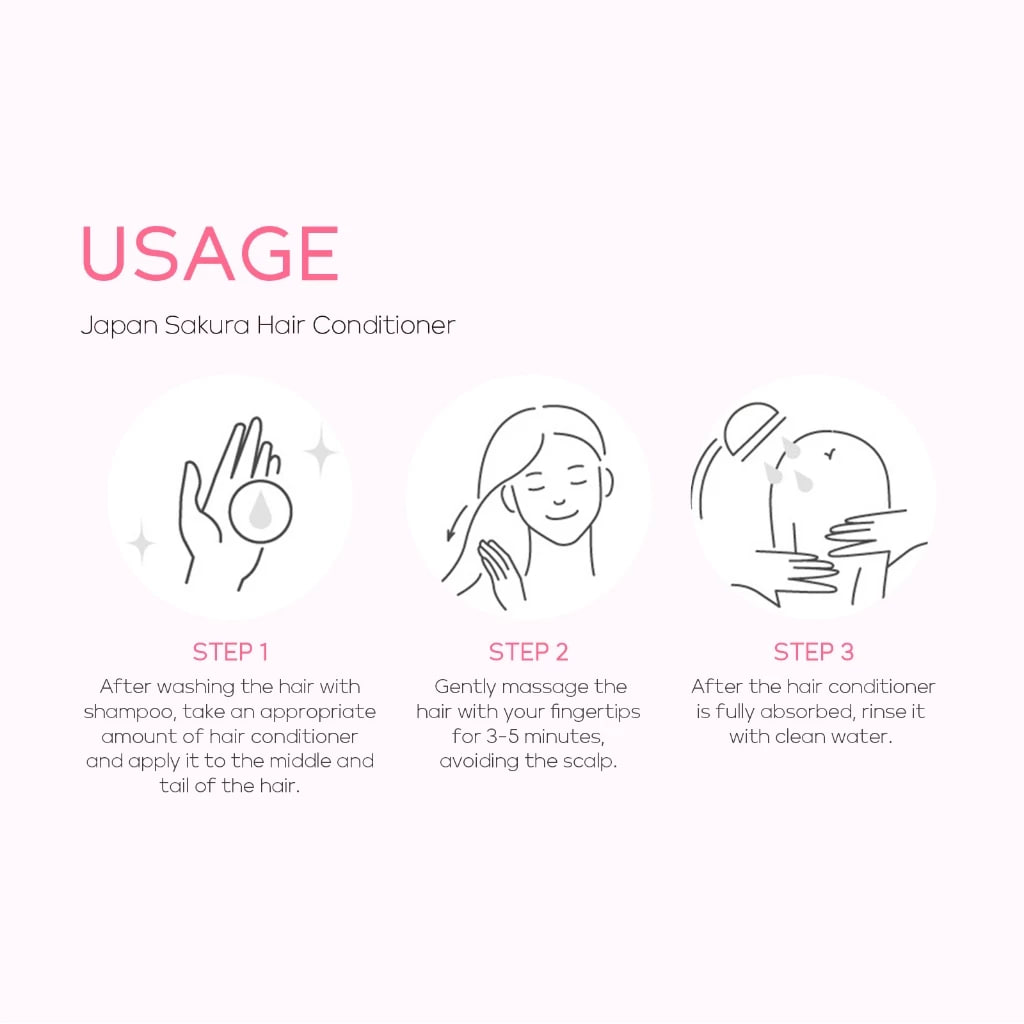 USAGE

Japan Sakura Hair Conditioner

STEP 1

After washing the hair with shampoo, take an appropriate amount of hair conditioner and apply it to the middle and tail of the hair.

STEP 2

Gently massage the hair with your fingertips for 3-5 minutes, avoiding the scalp.

STEP 3

After the hair conditioner is fully absorbed, rinse it with clean water.