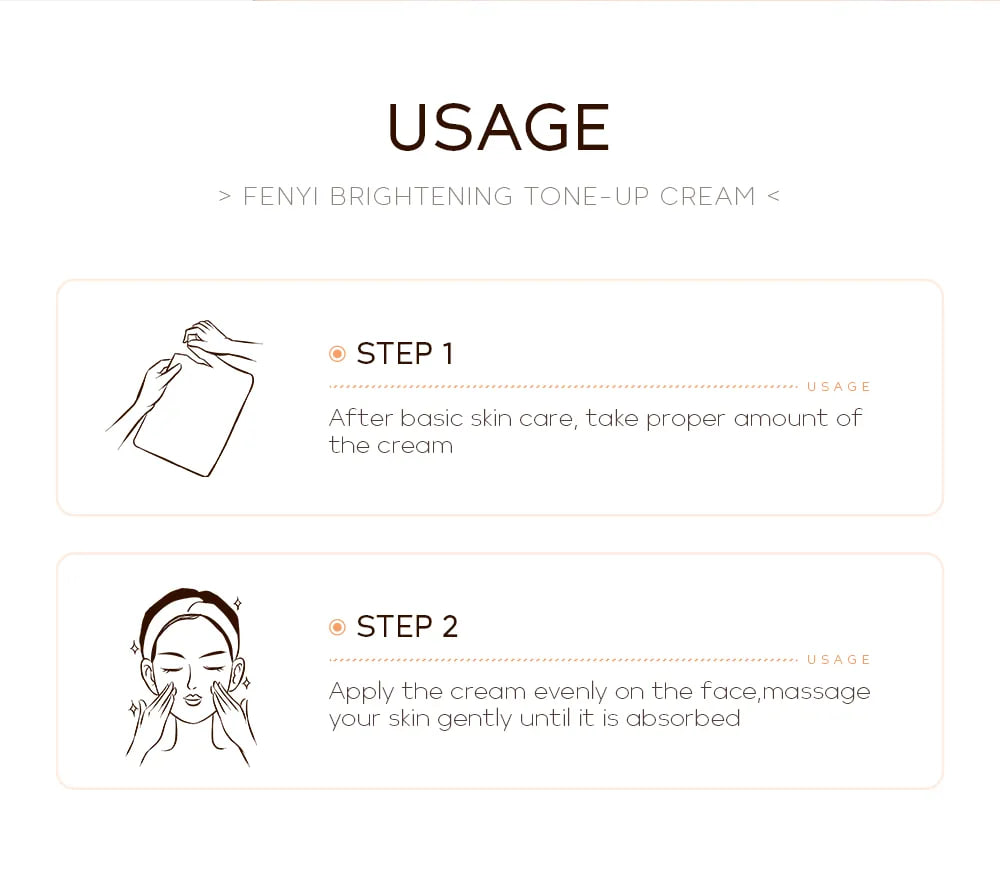 USAGE

> FENYI BRIGHTENING TONE-UP CREAM <

STEP 1

USAGE

After basic skin care, take proper amount of the cream

STEP 2

USAGE

Apply the cream evenly on the face,massage your skin gently until it is absorbed