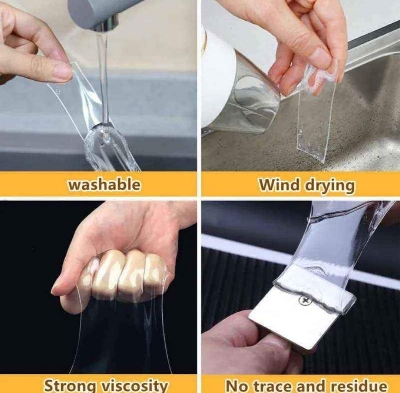 washable

Wind drying

Strong viscosity

No trace and residue