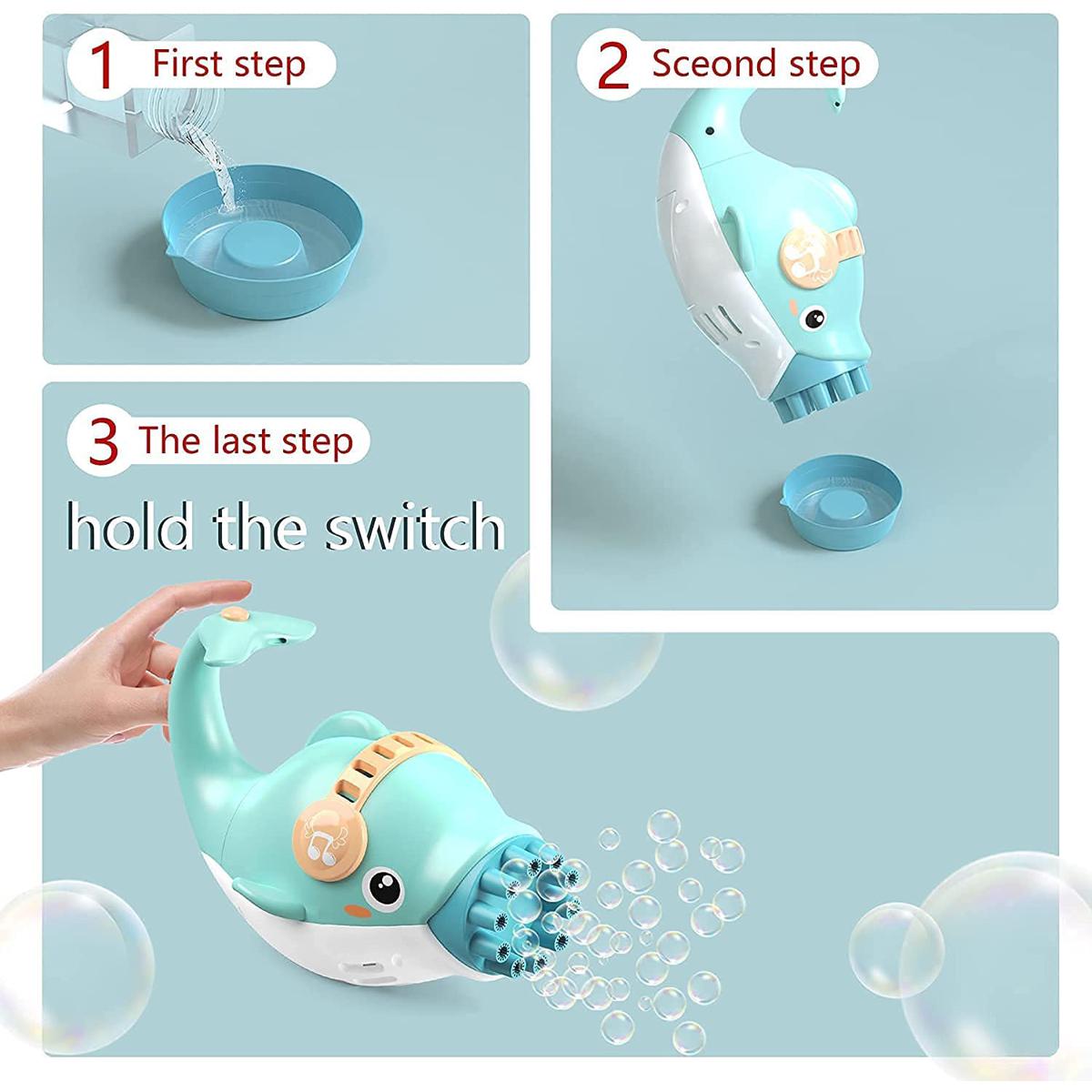 1 First step

2 Sceond step

3 The last step

hold the switch