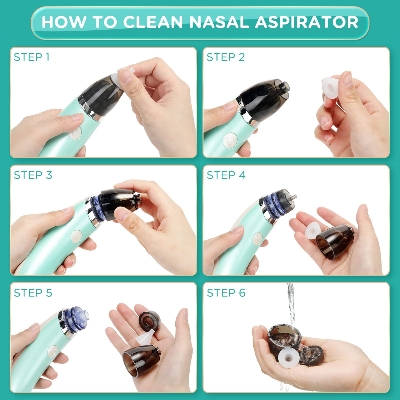 HOW TO CLEAN NASAL ASPIRATOR

STEP 1

STEP 2

STEP 3

STEP 4

STEP 5

STEP 6