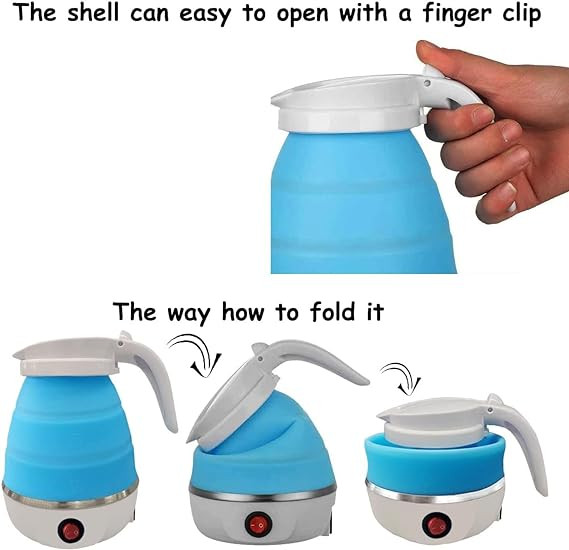 The shell can easy to open with a finger clip

The way how to fold it