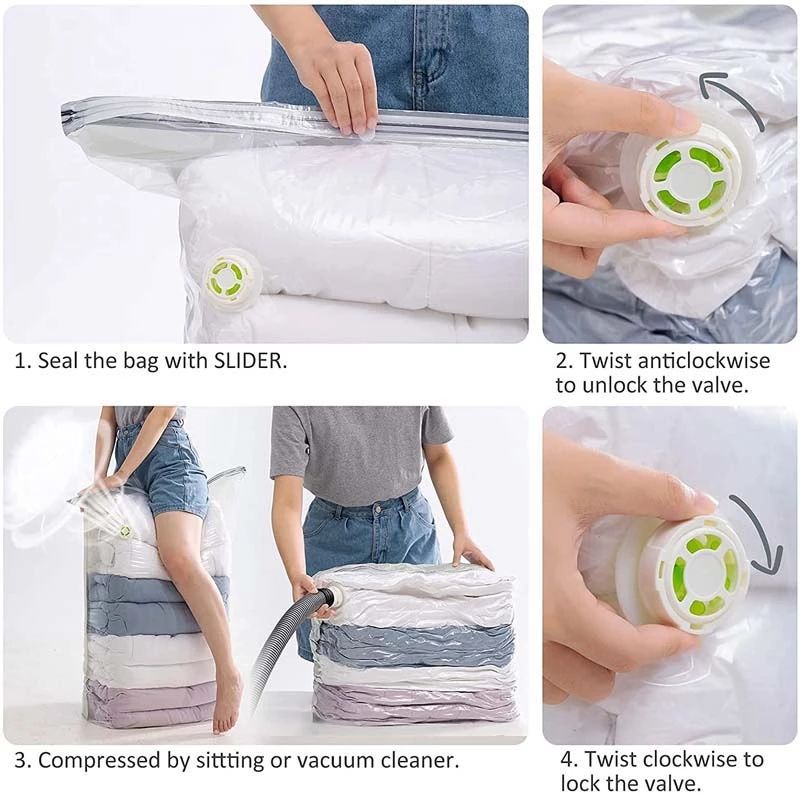 1. Seal the bag with SLIDER.

2. Twist anticlockwise to unlock the valve.

3. Compressed by sitting or vacuum cleaner.

4. Twist clockwise to lock the valve.