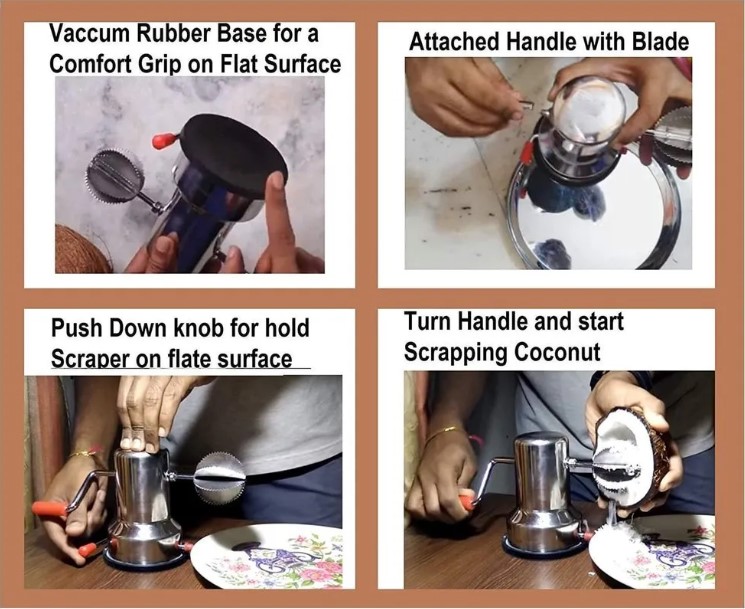 Vaccum Rubber Base for a Comfort Grip on Flat Surface

Attached Handle with Blade

Push Down knob for hold Scraper on flate surface

Turn Handle and start Scrapping Coconut