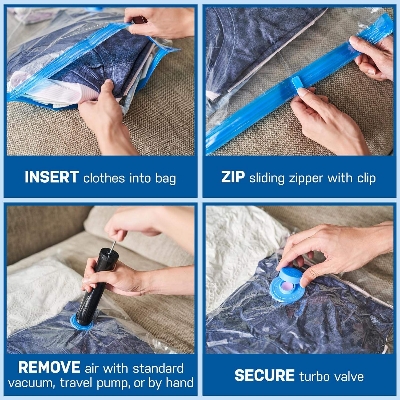 INSERT clothes into bag

ZIP sliding zipper with clip

REMOVE air with standard vacuum, travel pump, or by hand

SECURE turbo valve