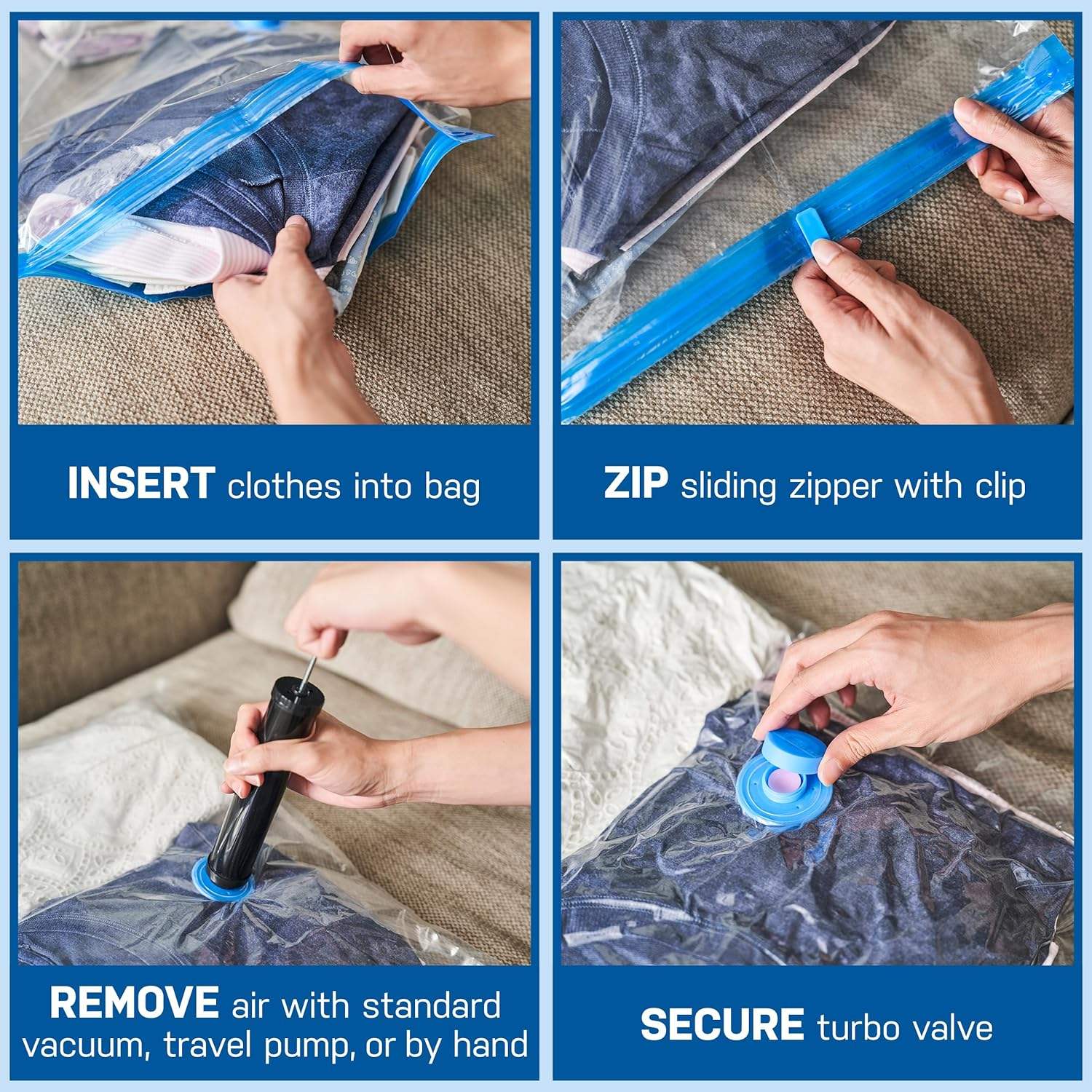 INSERT clothes into bag

ZIP sliding zipper with clip

REMOVE air with standard vacuum, travel pump, or by hand

SECURE turbo valve