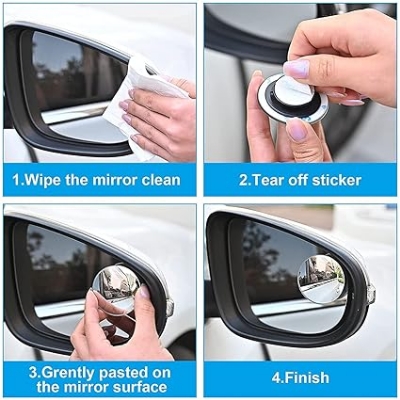 1.Wipe the mirror clean

2.Tear off sticker

3.Grently pasted on the mirror surface

4.Finish