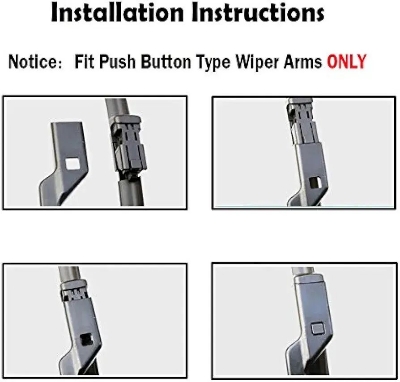 Installation Instructions

Notice: Fit Push Button Type Wiper Arms ONLY