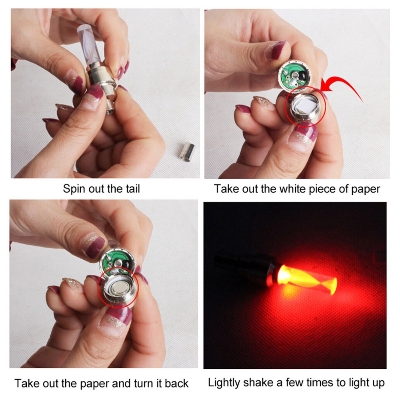 Spin out the tail

Take out the white piece of paper

Take out the paper and turn it back

Lightly shake a few times to light up