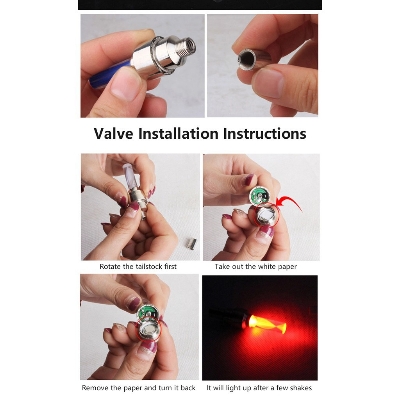 Valve Installation Instructions

Rotate the tailstock first

Take out the white paper

Remove the paper and turn it back

It will light up after a few shakes