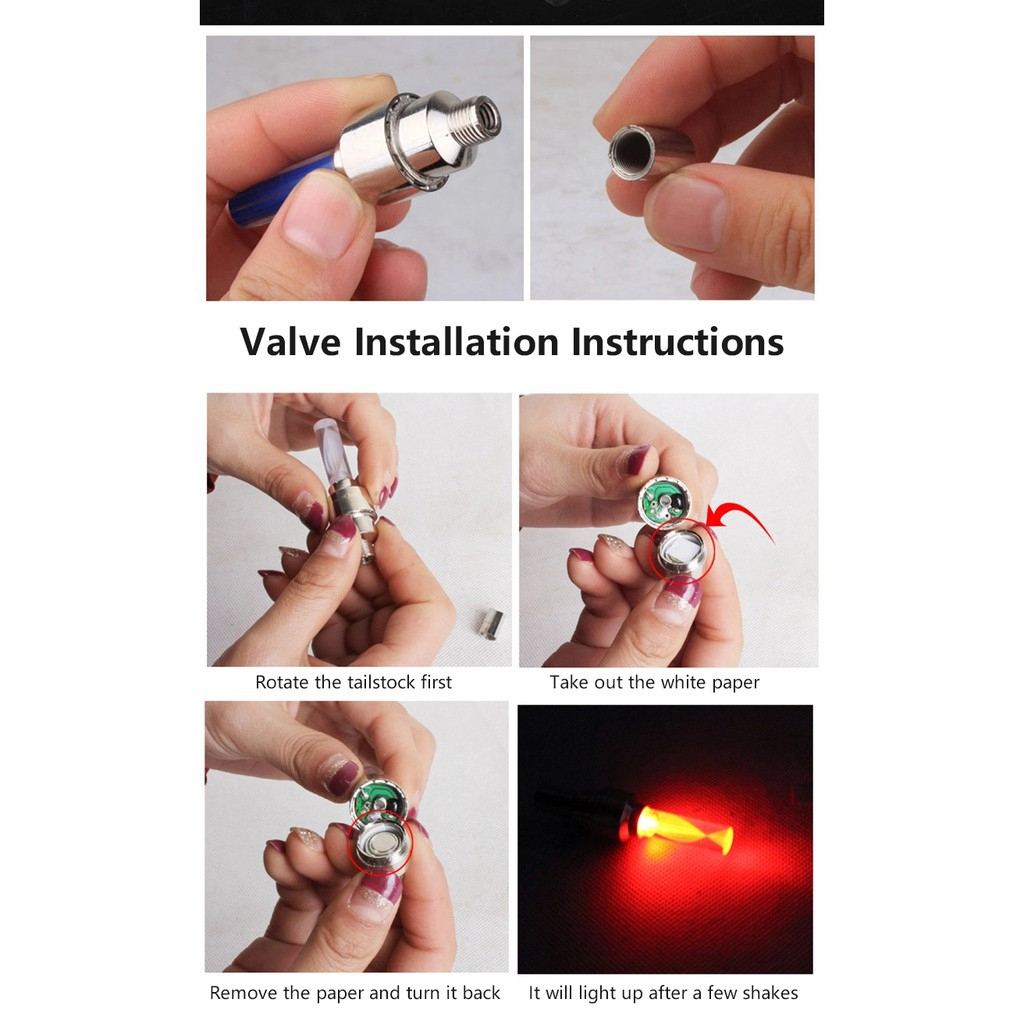 Valve Installation Instructions

Rotate the tailstock first

Take out the white paper

Remove the paper and turn it back

It will light up after a few shakes