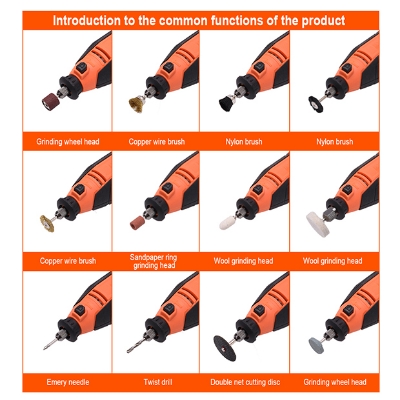 Introduction to the common functions of the product

Grinding wheel head

Copper wire brush

Nylon brush

Nylon brush

Copper wire brush

Sandpaper ring grinding head

Wool grinding head

Wool grinding head

Emery needle

Twist drill

Double net cutting disc

Grinding wheel head