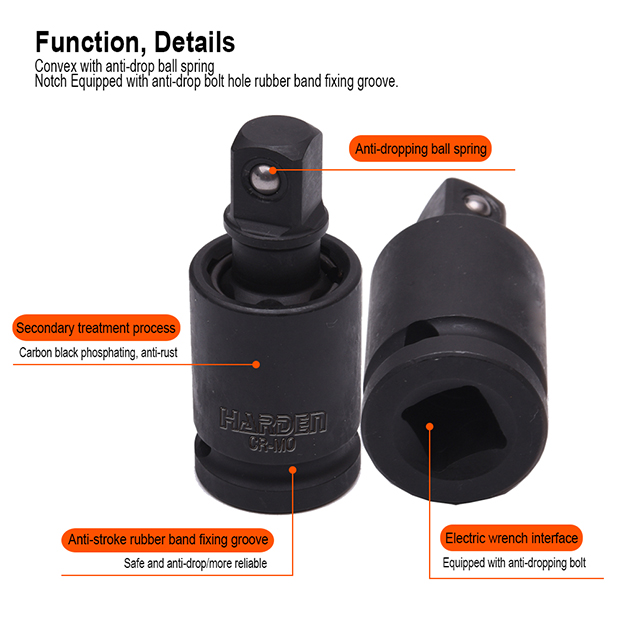 Function, Details
Convex with anti-drop ball spring
Notch Equipped with anti-drop bolt hole rubber band fixing groove.

Anti-dropping ball spring

Secondary treatment process
Carbon black phosphating, anti-rust

HARDEN
CR-MO

Anti-stroke rubber band fixing groove
Safe and anti-drop/more reliable

Electric wrench interface
Equipped with anti-dropping bolt