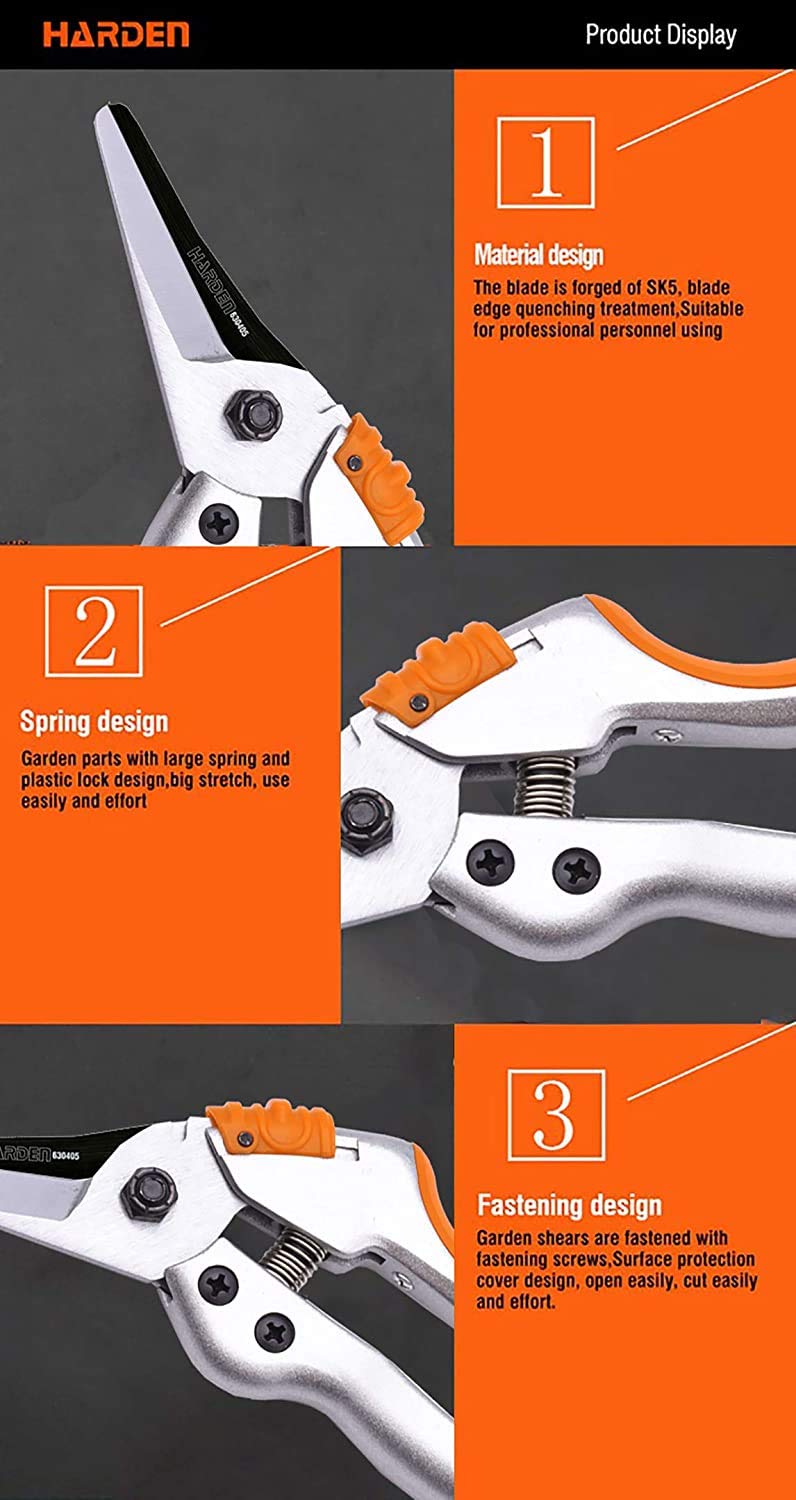 HARDEN

Product Display

HARDEN 630405

1

Material design

The blade is forged of SK5, blade edge quenching treatment,Suitable for professional personnel using

2

Spring design

Garden parts with large spring and plastic lock design,big stretch, use easily and effort

HARDEN 630405

3

Fastening design

Garden shears are fastened with fastening screws,Surface protection cover design, open easily, cut easily and effort.