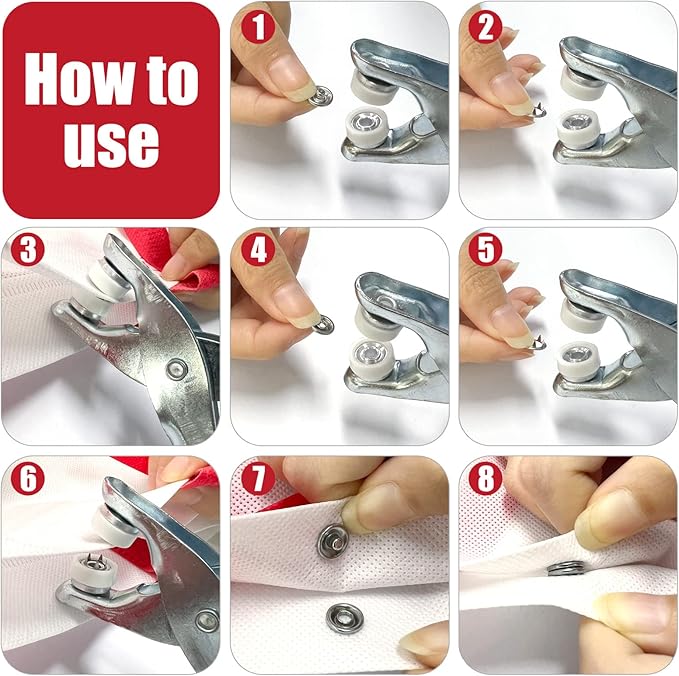 How to use

1

2

3

4

5

6

7

8