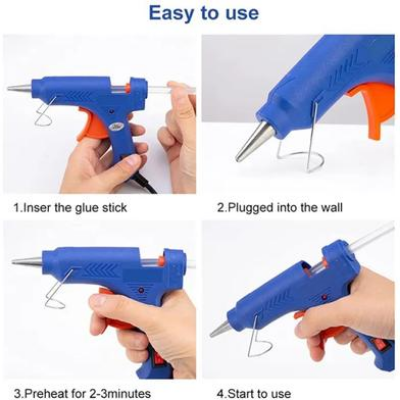 Easy to use

1.Inser the glue stick

2.Plugged into the wall

3.Preheat for 2-3minutes

4.Start to use