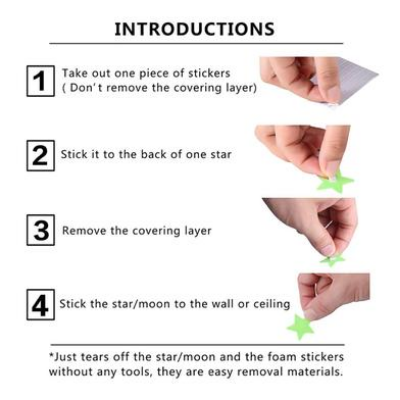 INTRODUCTIONS

1 Take out one piece of stickers ( Don't remove the covering layer)

2 Stick it to the back of one star

3 Remove the covering layer

4 Stick the star/moon to the wall or ceiling

*Just tears off the star/moon and the foam stickers without any tools, they are easy removal materials.