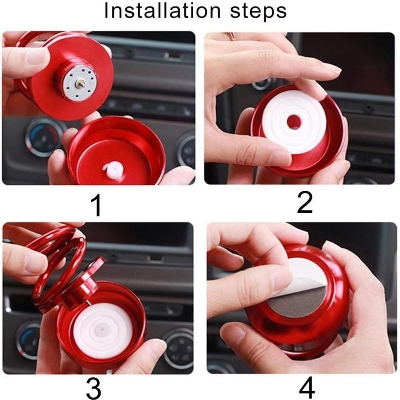 Installation steps

1

2

3

4