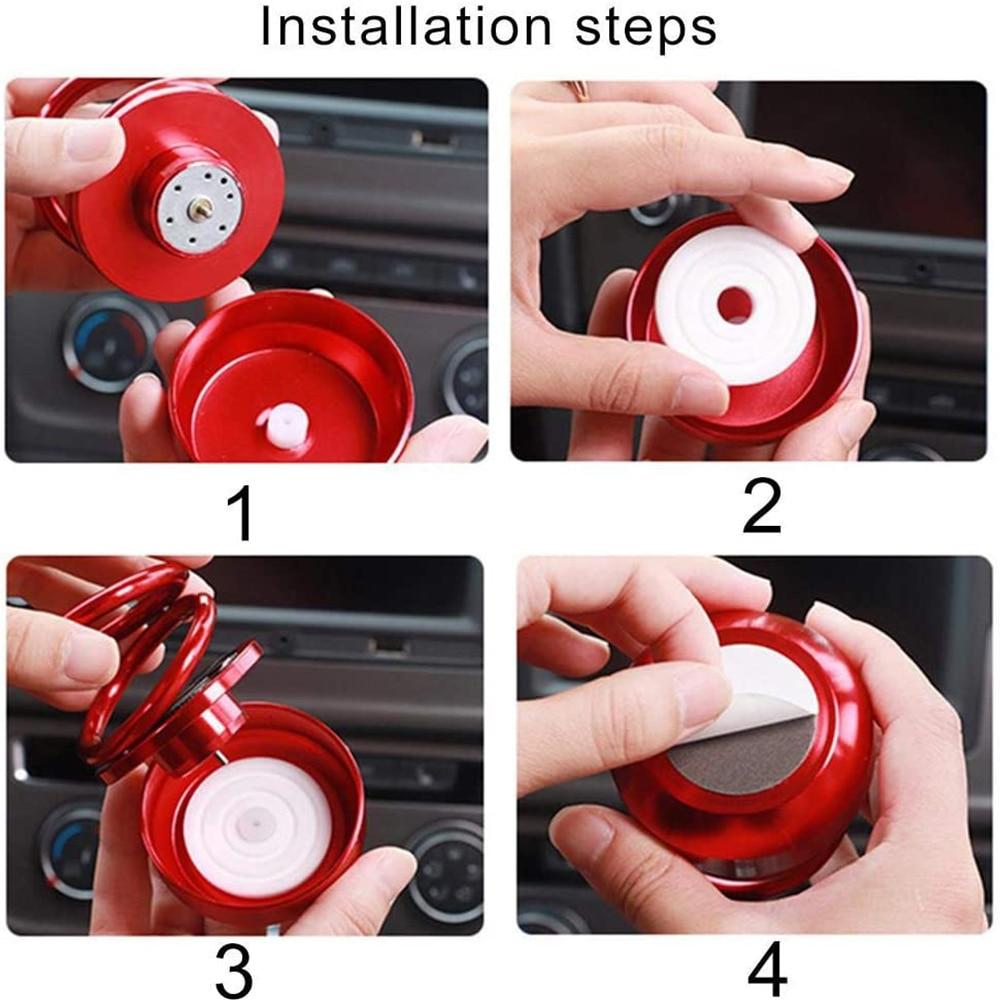 Installation steps

1

2

3

4