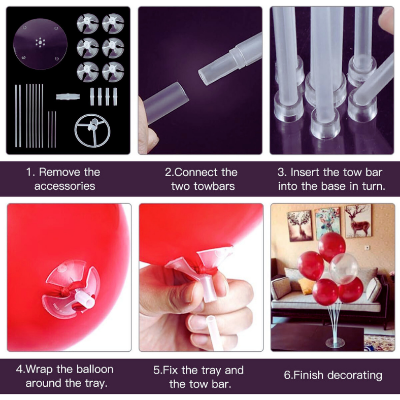 1. Remove the accessories

2.Connect the two towbars

3. Insert the tow bar into the base in turn.

4.Wrap the balloon around the tray.

5.Fix the tray and the tow bar.

6.Finish decorating