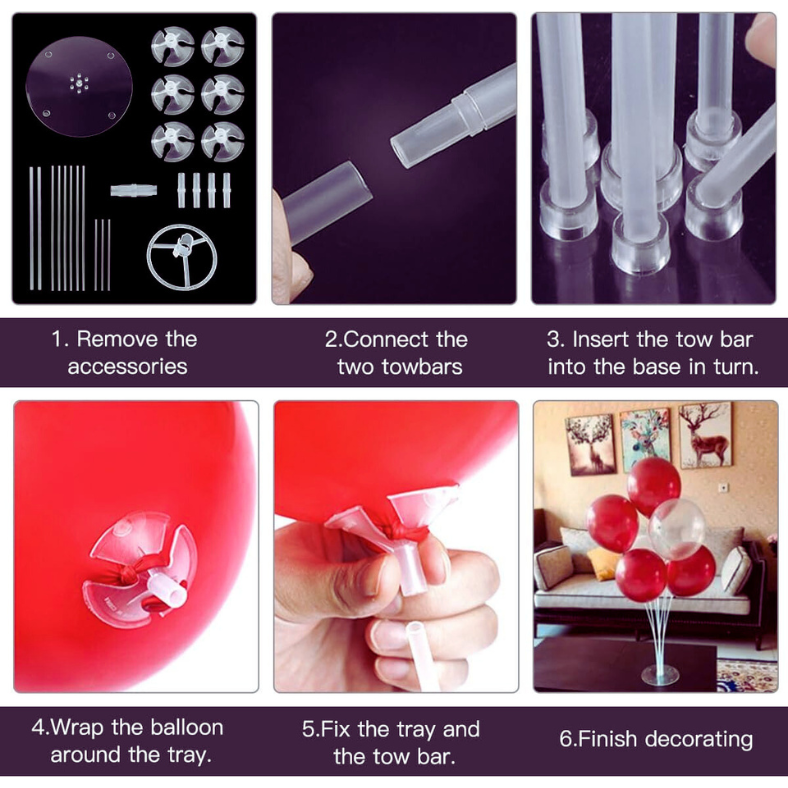 1. Remove the accessories

2.Connect the two towbars

3. Insert the tow bar into the base in turn.

4.Wrap the balloon around the tray.

5.Fix the tray and the tow bar.

6.Finish decorating