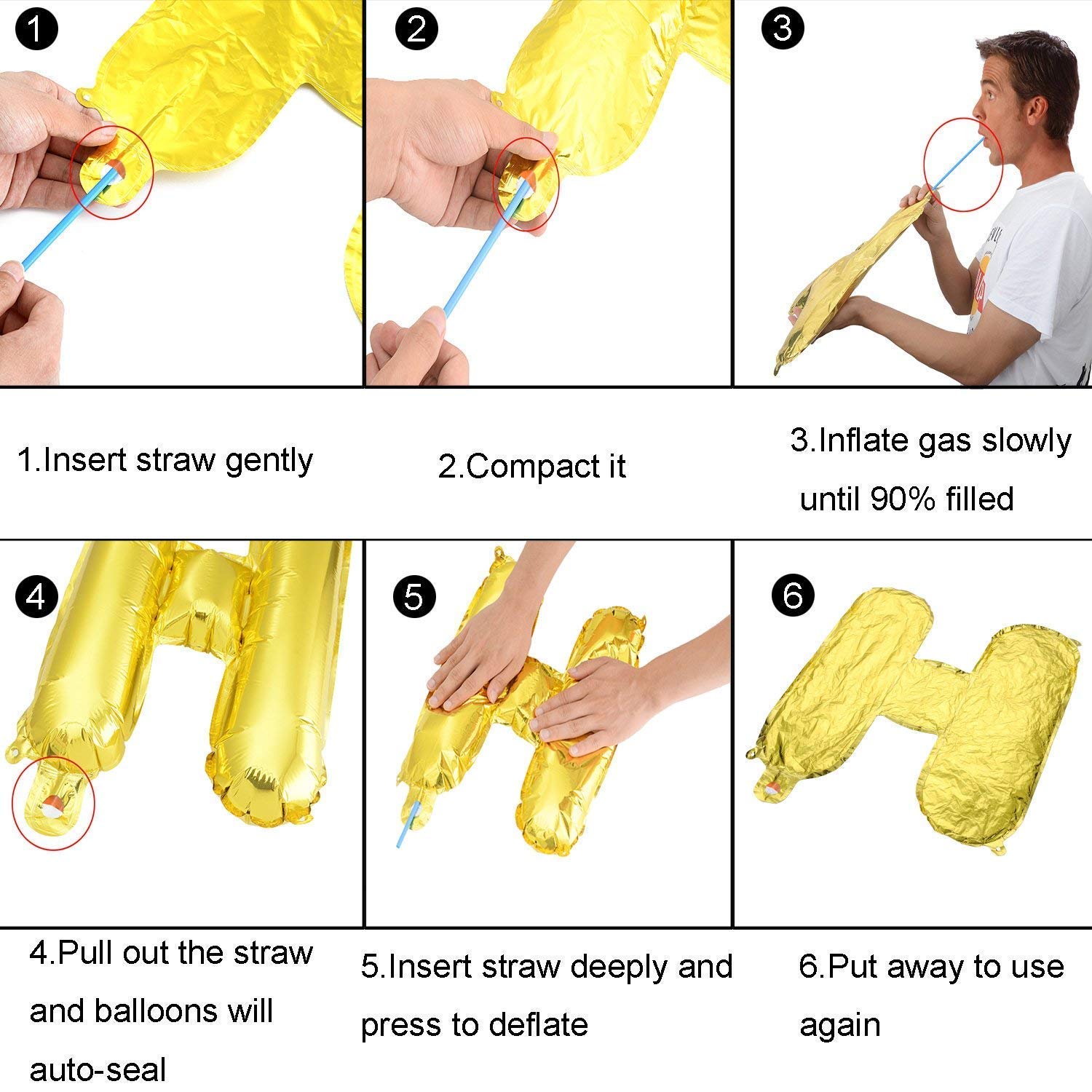 1

2

3

1.Insert straw gently

2.Compact it

3.Inflate gas slowly until 90% filled

4

5

6

4.Pull out the straw and balloons will auto-seal

5.Insert straw deeply and press to deflate

6.Put away to use again